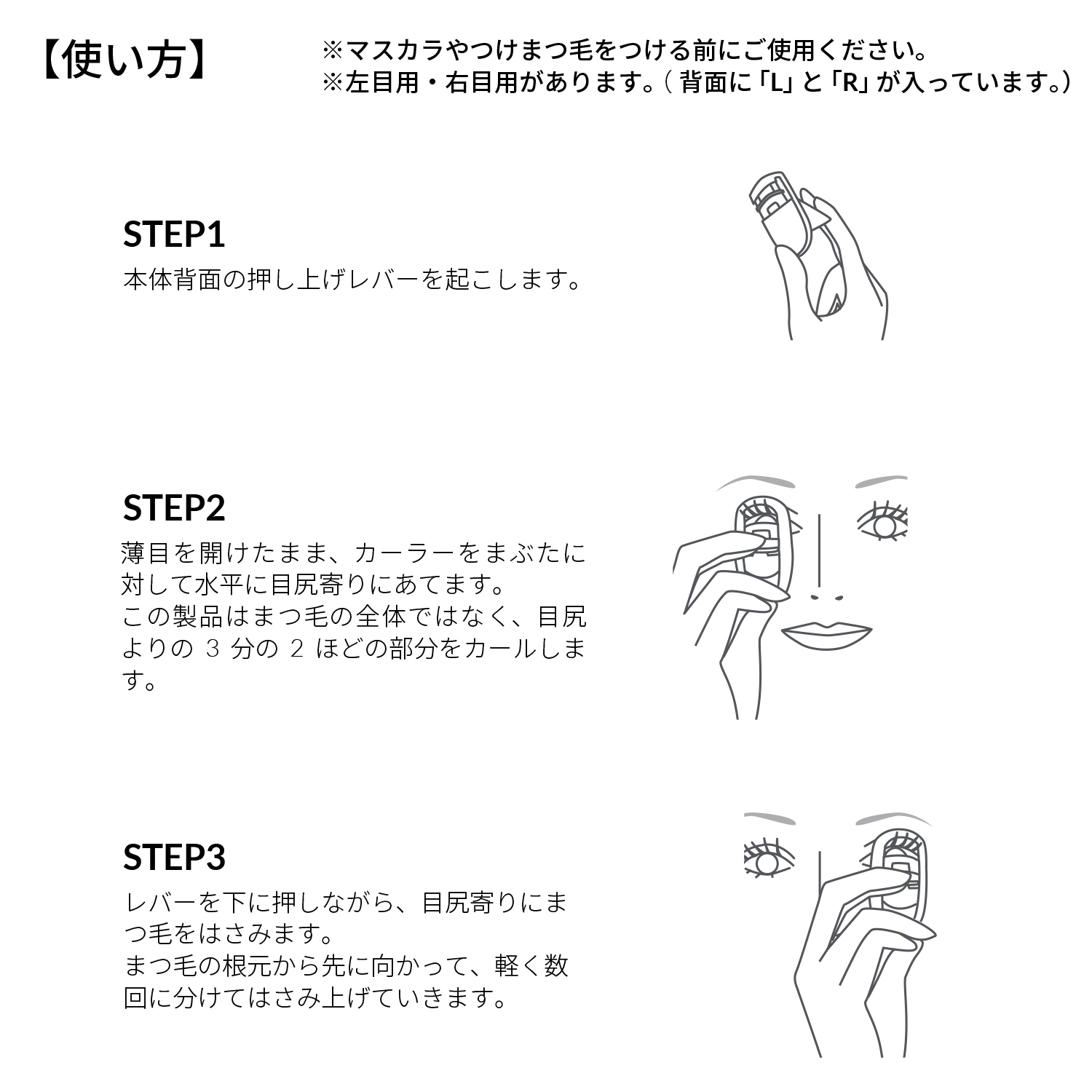 【使い方】

※マスカラやつけまつ毛をつける前にご使用ください。
※左目用・右目用があります。( 背面に「L」と「R」が入っています。)

STEP1
本体背面の押し上げレバーを起こします。

STEP2
薄目を開けたまま、カーラーをまぶたに対して水平に目尻寄りにあてます。
この製品はまつ毛の全体ではなく、目尻よりの 3 分の 2 ほどの部分をカールします。

STEP3
レバーを下に押しながら、目尻寄りにまつ毛をはさみます。
まつ毛の根元から先に向かって、軽く数回に分けてはさみ上げていきます。