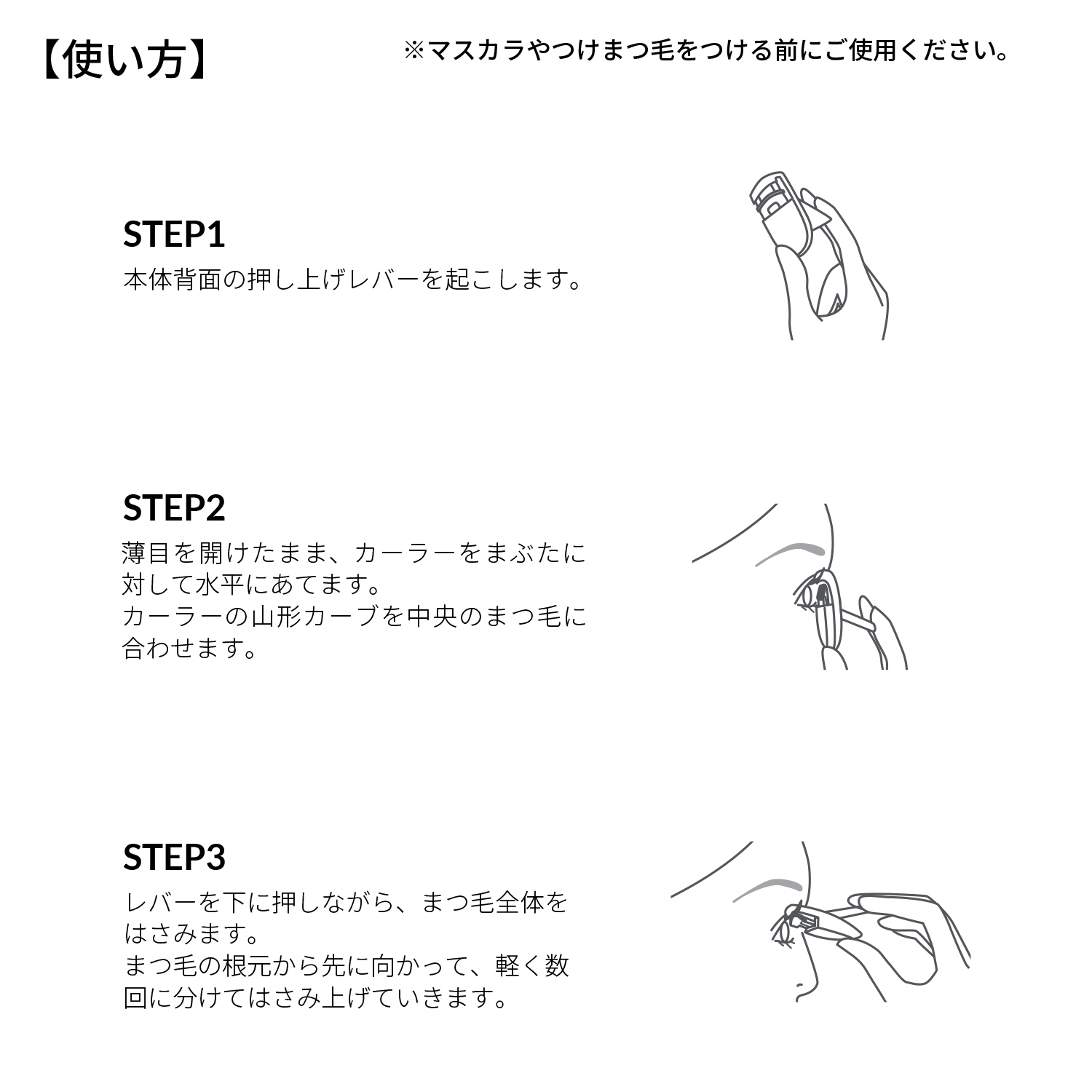 【使い方】

※マスカラやつけまつ毛をつける前にご使用ください。

STEP1
本体背面の押し上げレバーを起こします。

STEP2
薄目を開けたまま、カーラーをまぶたに対して水平にあてます。
カーラーの山形カーブを中央のまつ毛に合わせます。

STEP3
レバーを下に押しながら、まつ毛全体をはさみます。
まつ毛の根元から先に向かって、軽く数回に分けてはさみ上げていきます。