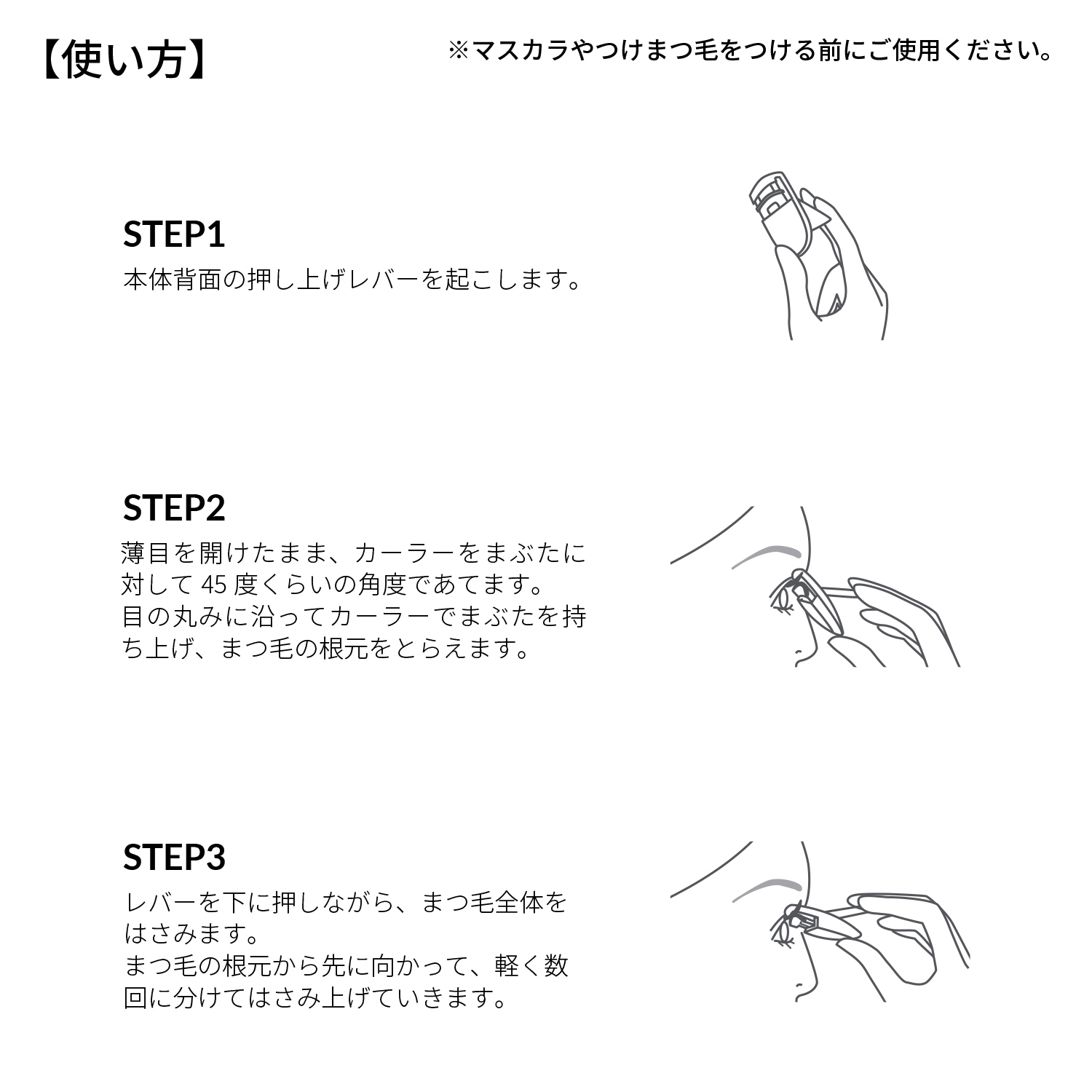 【使い方】

※マスカラやつけまつ毛をつける前にご使用ください。

STEP1
本体背面の押し上げレバーを起こします。

STEP2
薄目を開けたまま、カーラーをまぶたに対して 45 度くらいの角度であてます。
目の丸みに沿ってカーラーでまぶたを持ち上げ、まつ毛の根元をとらえます。

STEP3
レバーを下に押しながら、まつ毛全体をはさみます。
まつ毛の根元から先に向かって、軽く数回に分けてはさみ上げていきます。